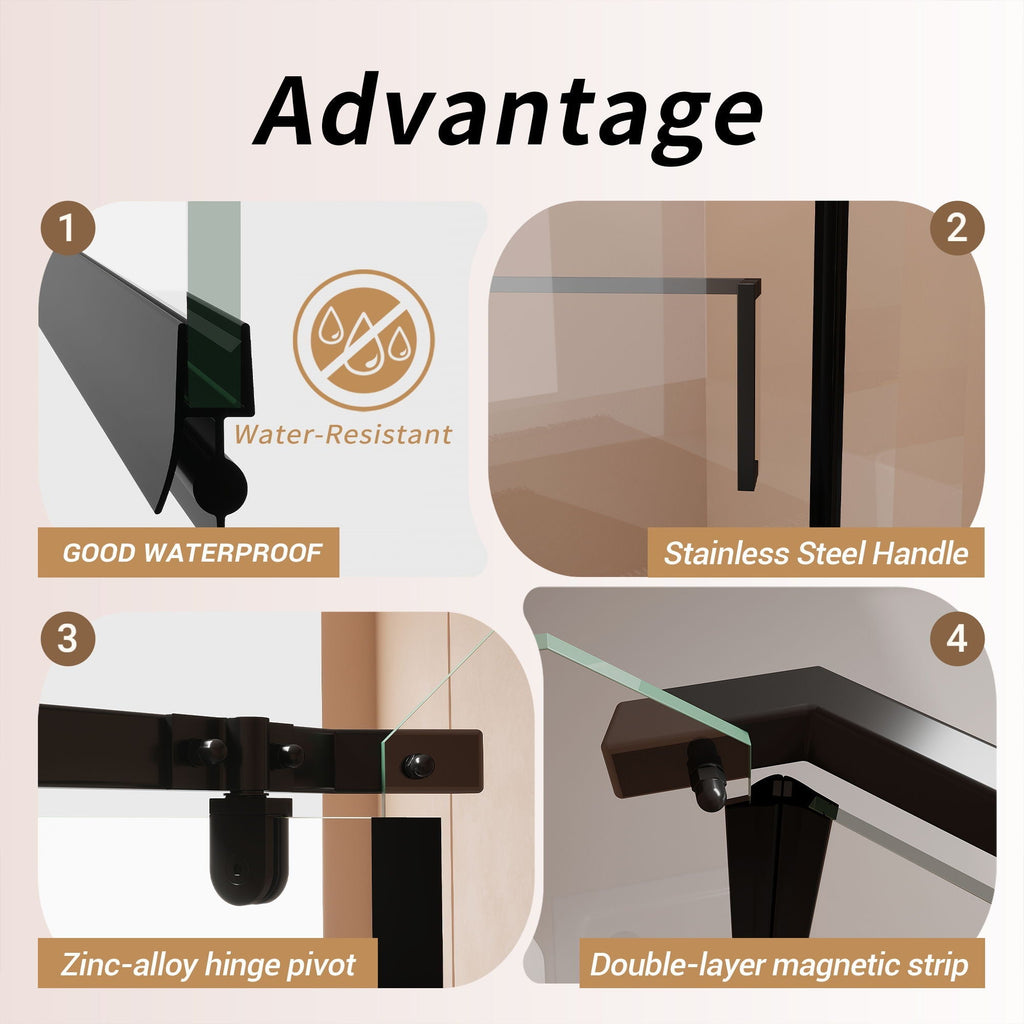 Advantage

1

Water-Resistant

GOOD WATERPROOF

2

Stainless Steel Handle

3

Zinc-alloy hinge pivot

4

Double-layer magnetic strip